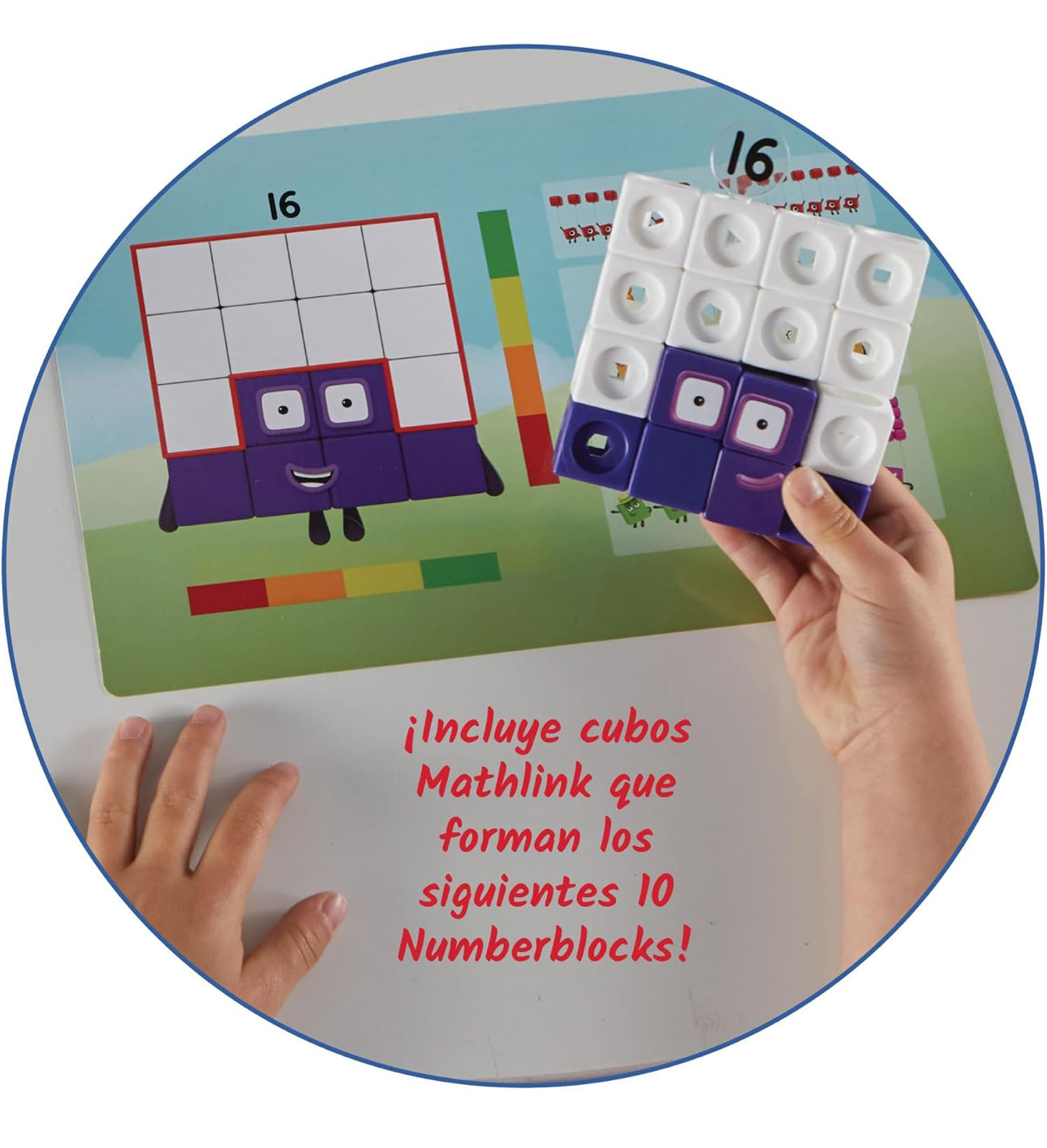 16

16

¡Incluye cubos Mathlink que forman los siguientes 10 Numberblocks!