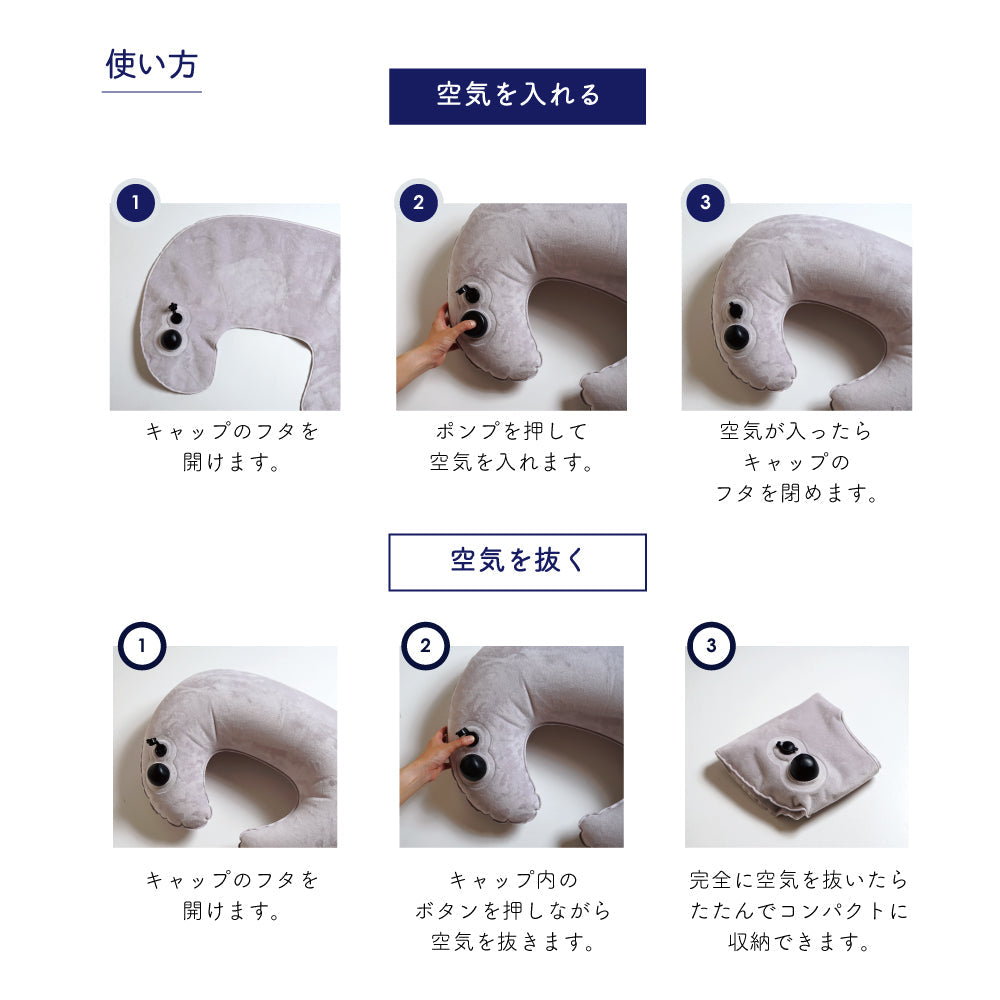 使い方

空気を入れる

1

キャップのフタを開けます。

2

ポンプを押して空気を入れます。

3

空気が入ったらキャップのフタを閉めます。

空気を抜く

1

キャップのフタを開けます。

2

キャップ内のボタンを押しながら空気を抜きます。

3

完全に空気を抜いたらたたんでコンパクトに収納できます。