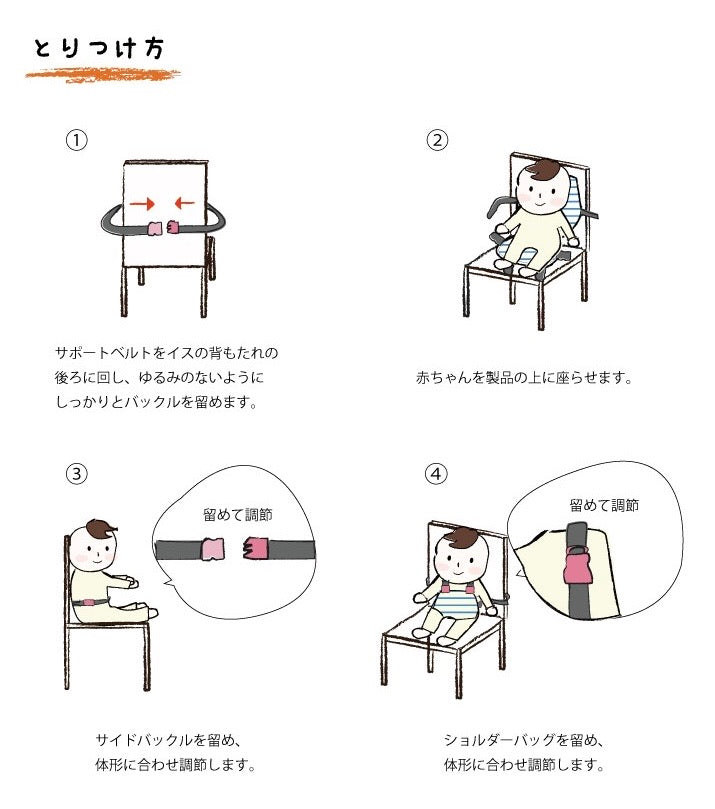 とりつけ方

①

サポートベルトをイスの背もたれの後ろに回し、ゆるみのないようにしっかりとバックルを留めます。

②

赤ちゃんを製品の上に座らせます。

③

留めて調節

サイドバックルを留め、体形に合わせ調節します。

④

留めて調節

ショルダーバッグを留め、体形に合わせ調節します。