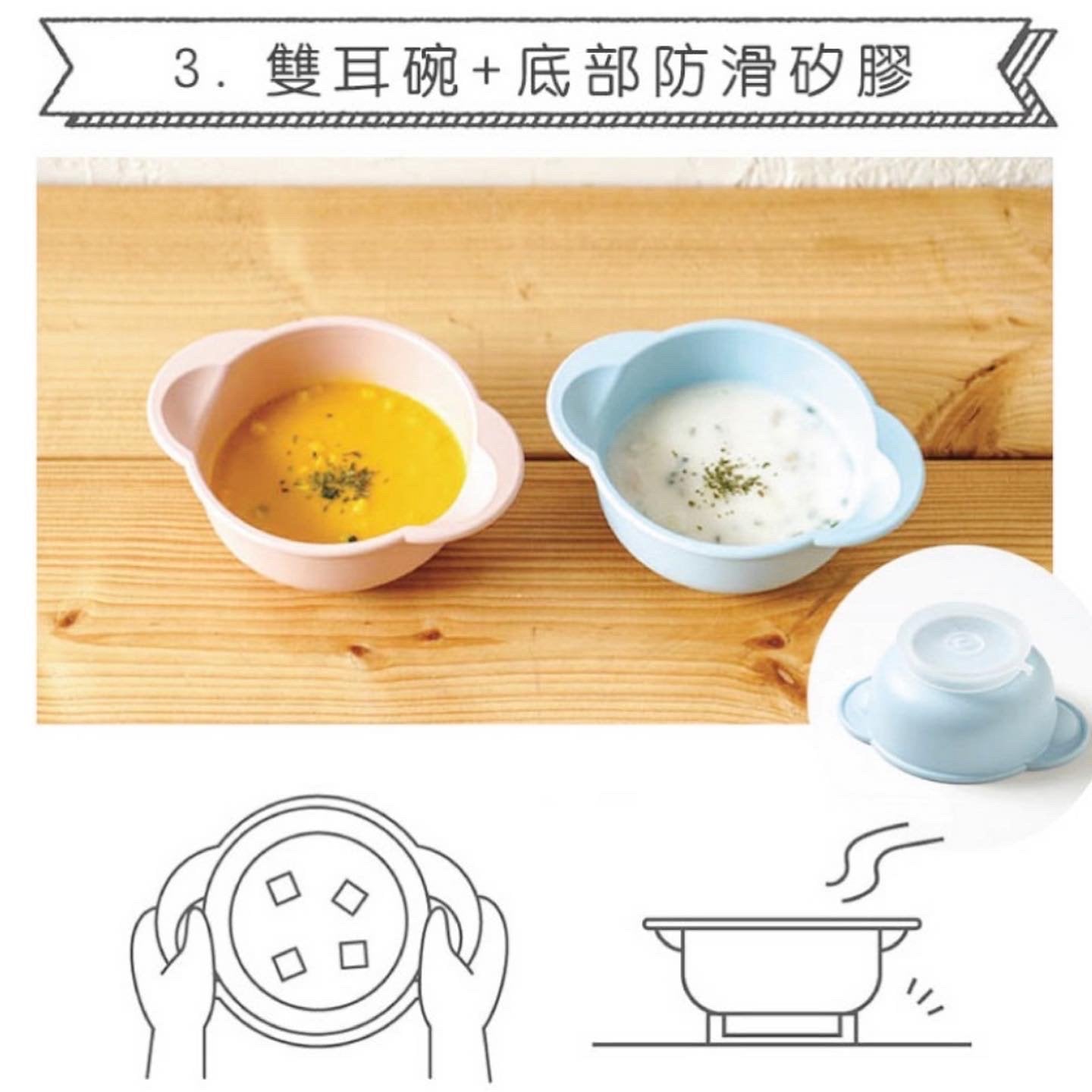 3. 雙耳碗+底部防滑矽膠