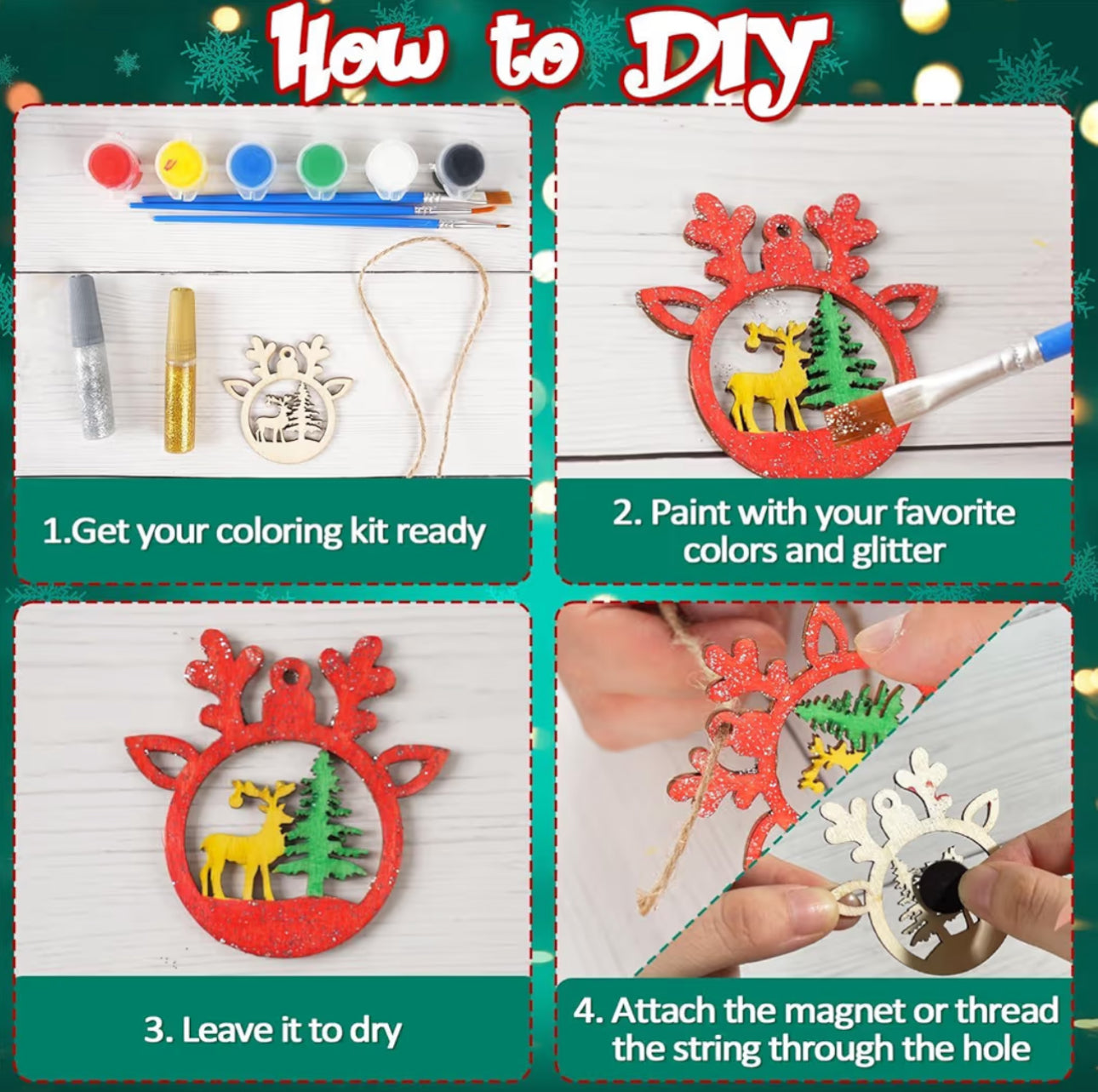 How to DIY

1.Get your coloring kit ready

2. Paint with your favorite colors and glitter

3. Leave it to dry

4. Attach the magnet or thread the string through the hole